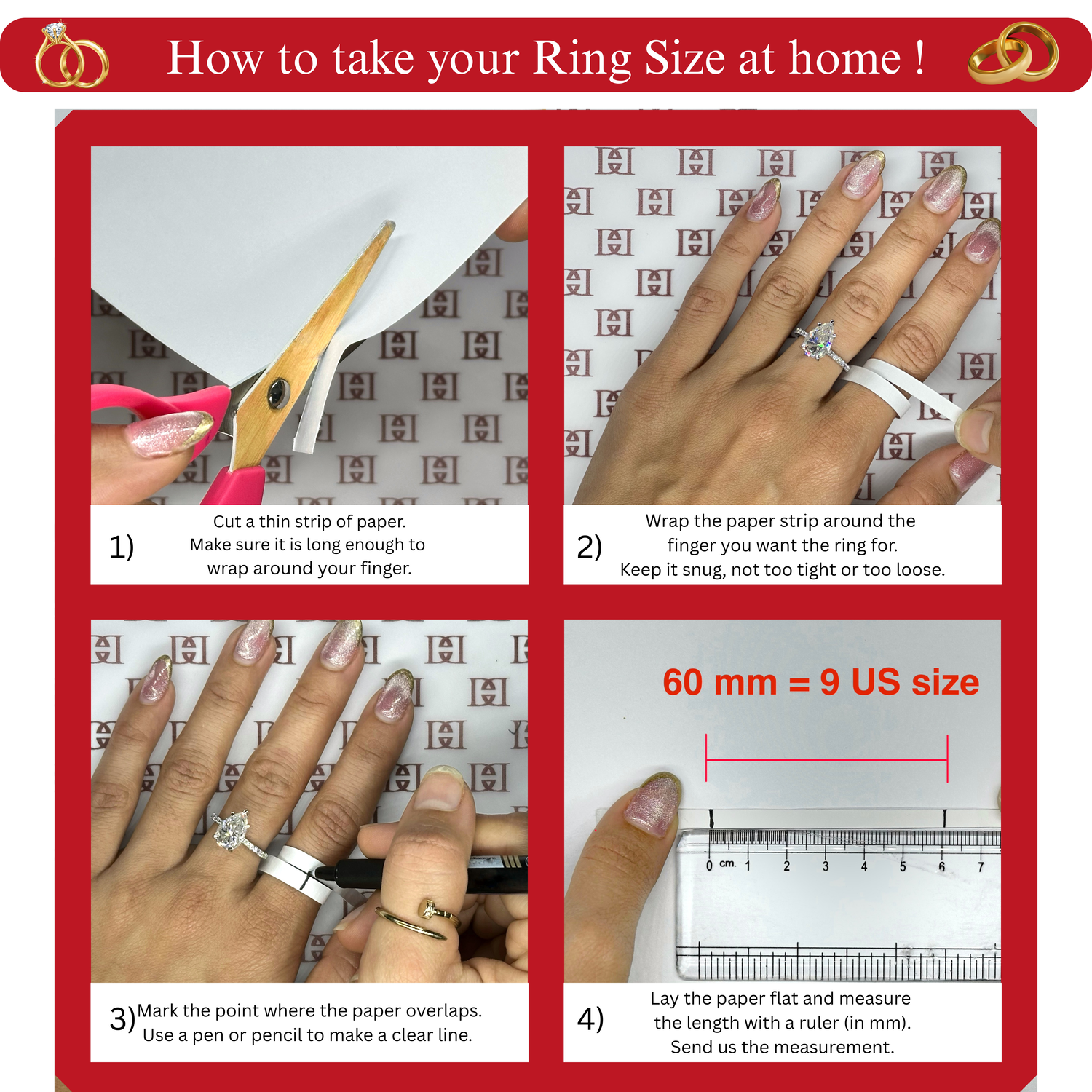 How to take your Ring Size at home !

1) Cut a thin strip of paper. Make sure it is long enough to wrap around your finger.

2) Wrap the paper strip around the finger you want the ring for. Keep it snug, not too tight or too loose.

3) Mark the point where the paper overlaps. Use a pen or pencil to make a clear line.

60 mm = 9 US size

0 cm. 1 2 3 4 5 6 7

4) Lay the paper flat and measure the length with a ruler (in mm). Send us the measurement.